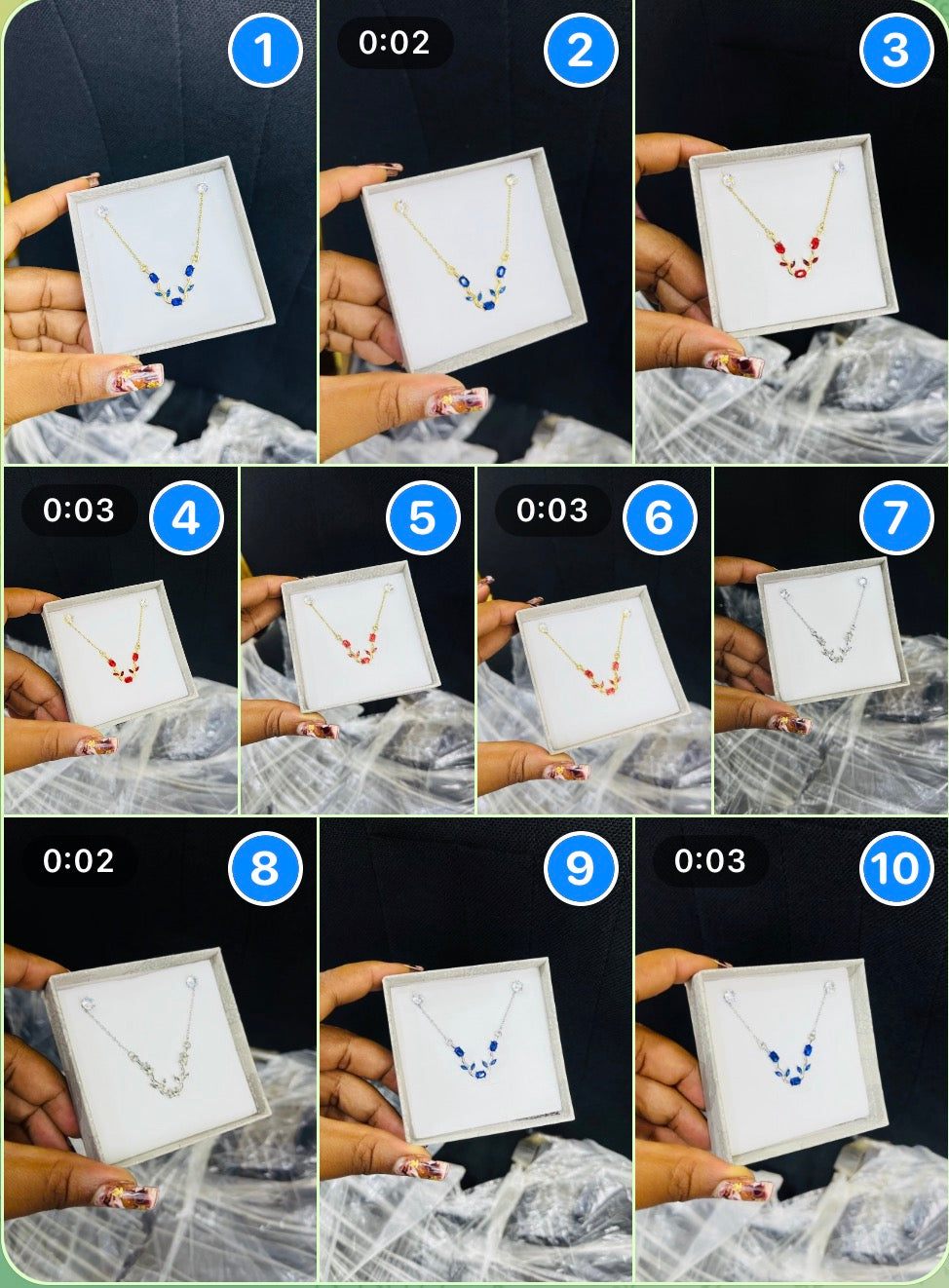 1
0:02
2
3
0:03
4
5
0:03
6
7
0:02
8
9
0:03
10